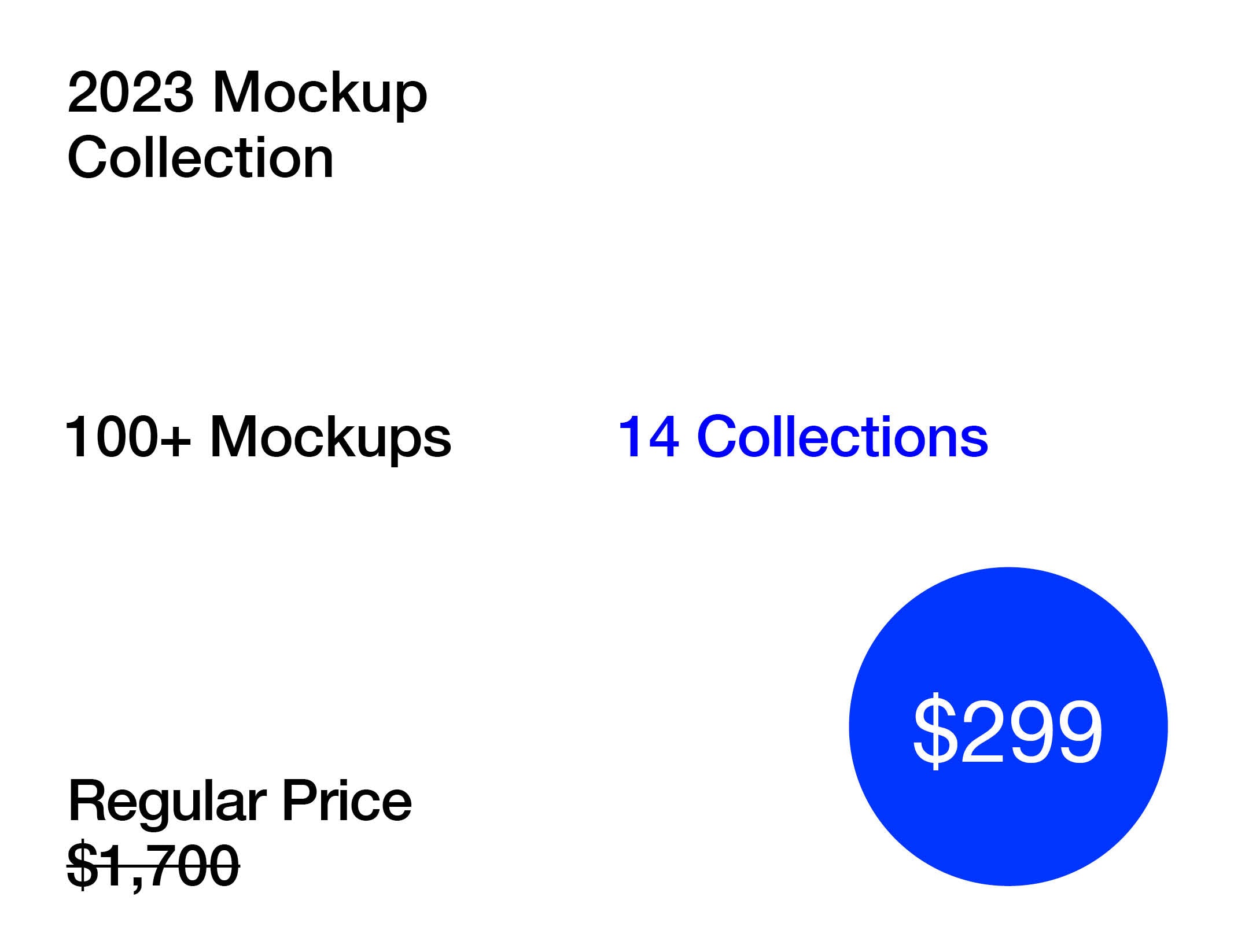 2023 Mockup Collection

100+ Mockups

14 Collections

Regular Price
$1,700

$299